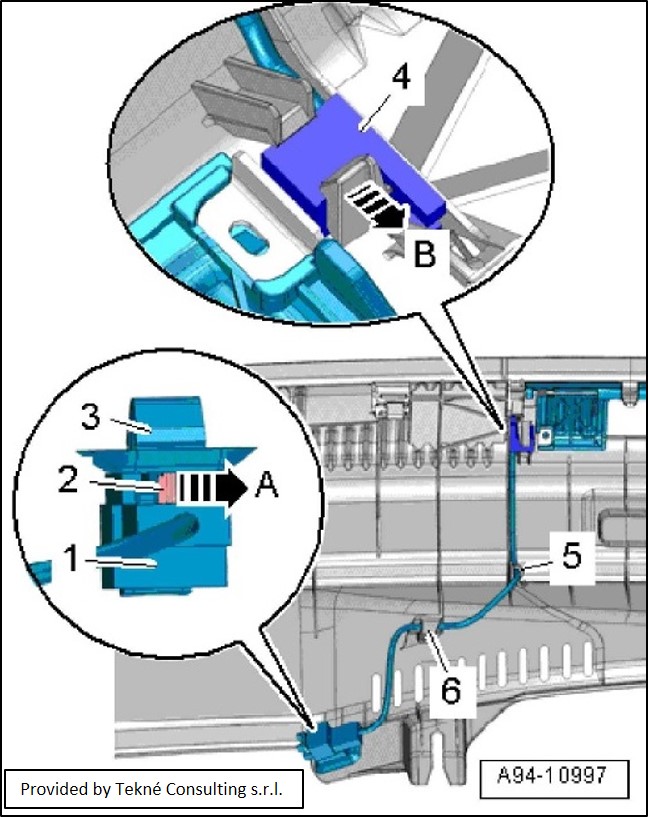 4

B

3

2

A

1

5

6

Provided by Tekné Consulting s.r.l.

A94-10997