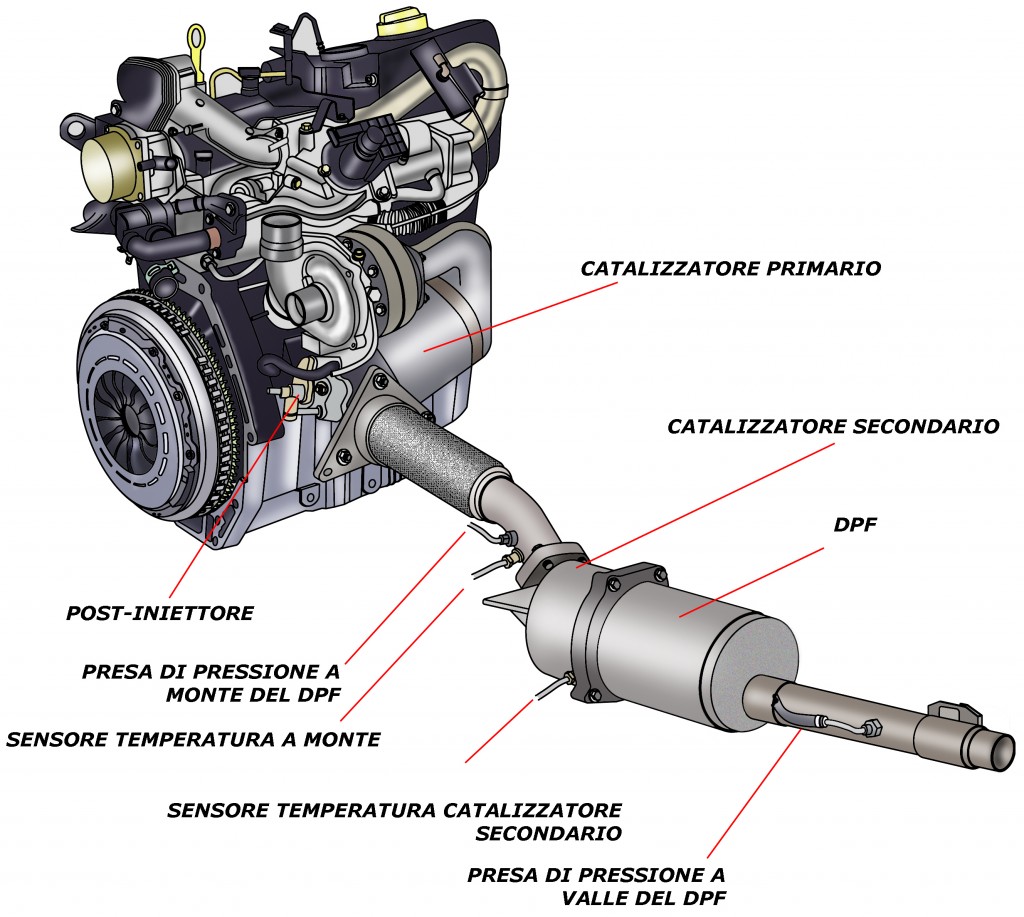 CATALIZZATORE PRIMARIO

CATALIZZATORE SECONDARIO

DPF

POST-INIETTORE

PRESA DI PRESSIONE A MONTE DEL DPF

SENSORE TEMPERATURA A MONTE

SENSORE TEMPERATURA CATALIZZATORE SECONDARIO

PRESA DI PRESSIONE A VALLE DEL DPF